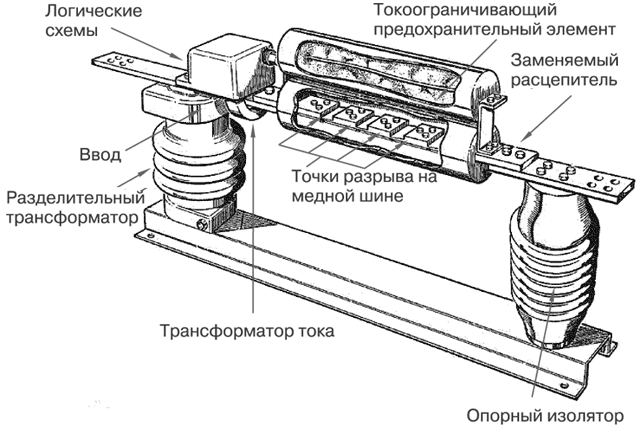 Логические схемы

Токоограничивающий предохранительный элемент

Заменяемый расцепитель

Ввод

Разделительный трансформатор

Точки разрыва на медной шине

Трансформатор тока

Опорный изолятор